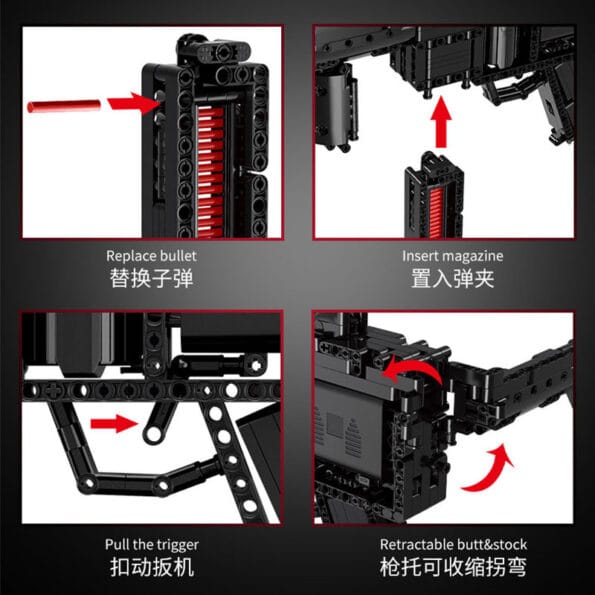 Replace bullet
替换子弹

Insert magazine
置入弹夹

Pull the trigger
扣动扳机

Retractable butt&stock
枪托可收缩拐弯