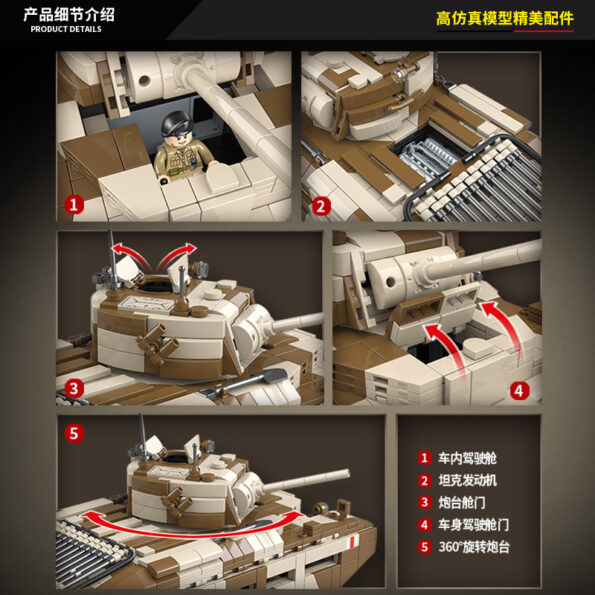 产品细节介绍
PRODUCT DETAILS

高仿真模型精美配件

1

2

3

4

5

1 车内驾驶舱
2 坦克发动机
3 炮台舱门
4 车身驾驶舱门
5 360°旋转炮台